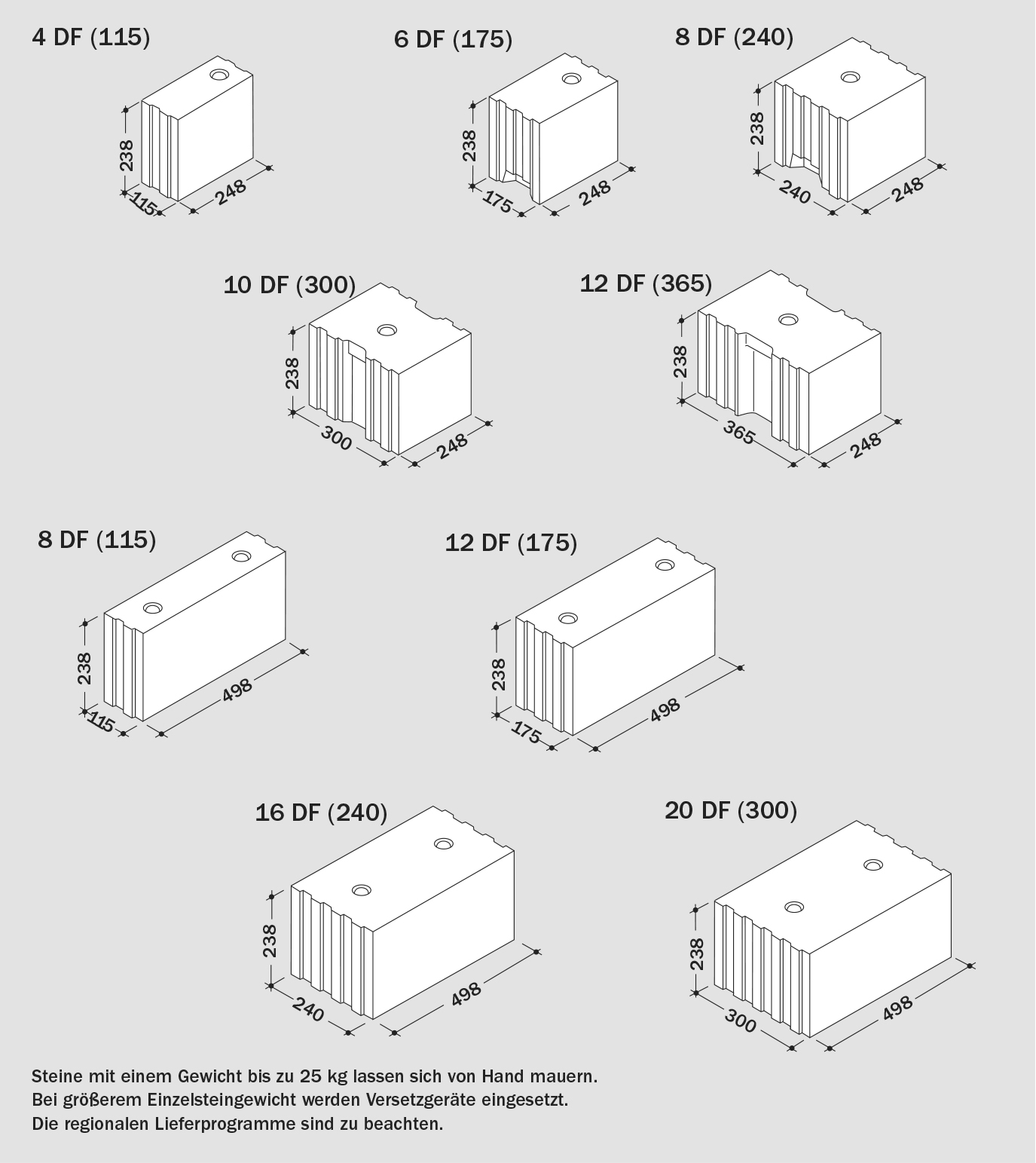 4 DF (115)

238
115
248

6 DF (175)

238
175
248

8 DF (240)

238
240
248

10 DF (300)

238
300
248

12 DF (365)

238
365
248

8 DF (115)

238
115
498

12 DF (175)

238
175
498

16 DF (240)

238
240
498

20 DF (300)

238
300
498

Steine mit einem Gewicht bis zu 25 kg lassen sich von Hand mauern. Bei größerem Einzelsteingewicht werden Versetzgeräte eingesetzt. Die regionalen Lieferprogramme sind zu beachten.